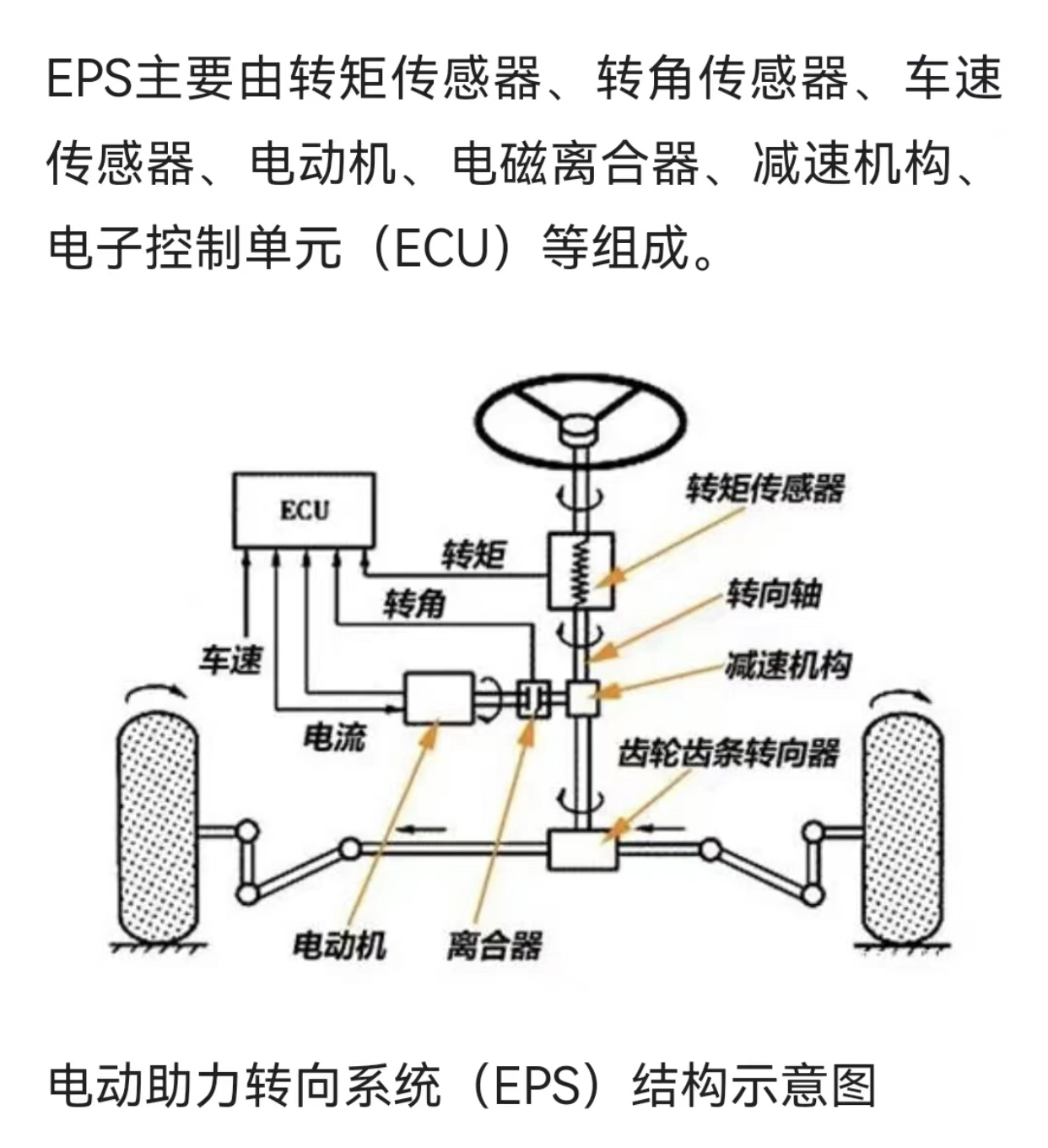 EPS主要由转矩传感器、转角传感器、车速传感器、电动机、电磁离合器、减速机构、电子控制单元（ECU）等组成。

ECU
转矩传感器
转矩
转向轴
转角
车速
减速机构
电流
齿轮齿条转向器
电动机
离合器

电动助力转向系统（EPS）结构示意图