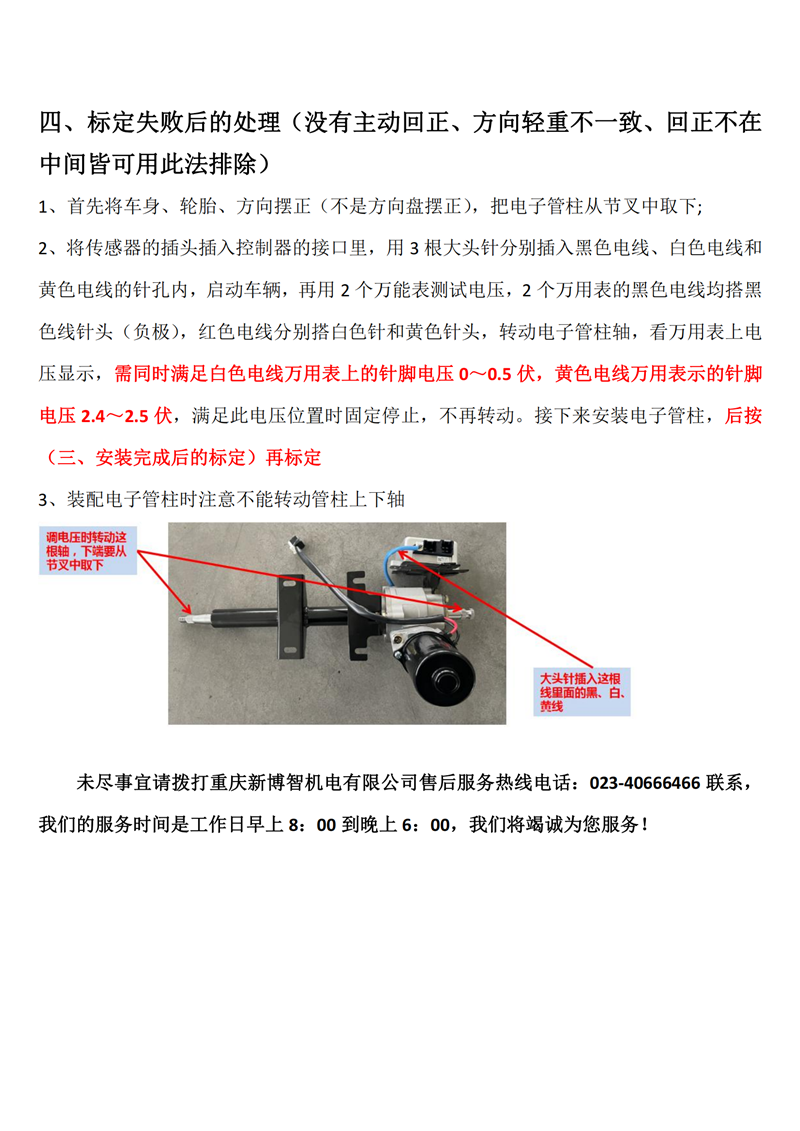 四、标定失败后的处理（没有主动回正、方向轻重不一致、回正不在中间皆可用此法排除）

1、首先将车身、轮胎、方向摆正（不是方向盘摆正），把电子管柱从节叉中取下;

2、将传感器的插头插入控制器的接口里，用 3 根大头针分别插入黑色电线、白色电线和黄色电线的针孔内，启动车辆，再用 2 个万能表测试电压，2 个万用表的黑色电线均搭黑色线针头（负极），红色电线分别搭白色针和黄色针头，转动电子管柱轴，看万用表上电压显示，需同时满足白色电线万用表上的针脚电压 0～0.5 伏，黄色电线万用表示的针脚电压 2.4～2.5 伏，满足此电压位置时固定停止，不再转动。接下来安装电子管柱，后按（三、安装完成后的标定）再标定

3、装配电子管柱时注意不能转动管柱上下轴

调电压时转动这根轴，下端要从节叉中取下

大头针插入这根线里面的黑、白、黄线

未尽事宜请拨打重庆新博智机电有限公司售后服务热线电话：023-40666466 联系，我们的服务时间是工作日早上 8：00 到晚上 6：00，我们将竭诚为您服务！